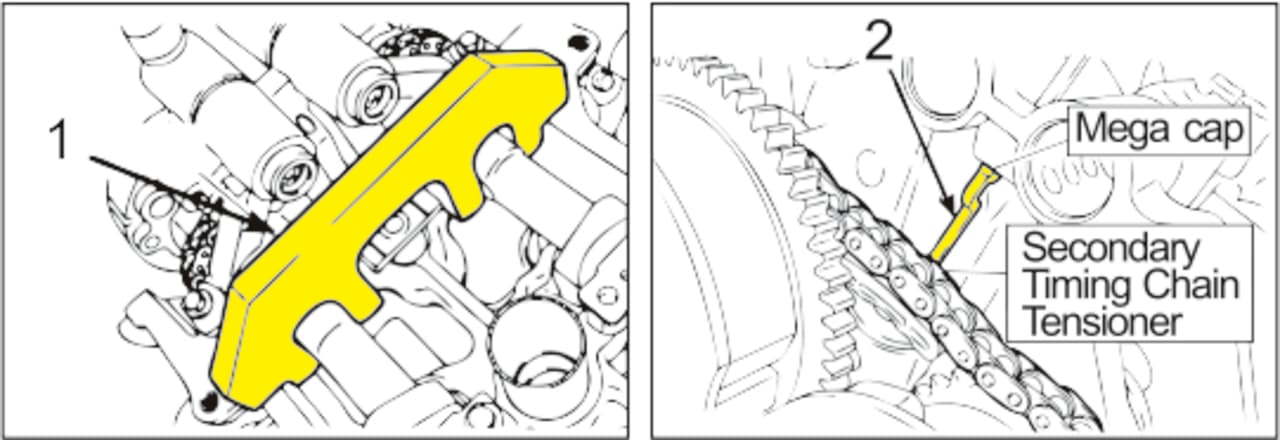 1

2

Mega cap

Secondary Timing Chain Tensioner