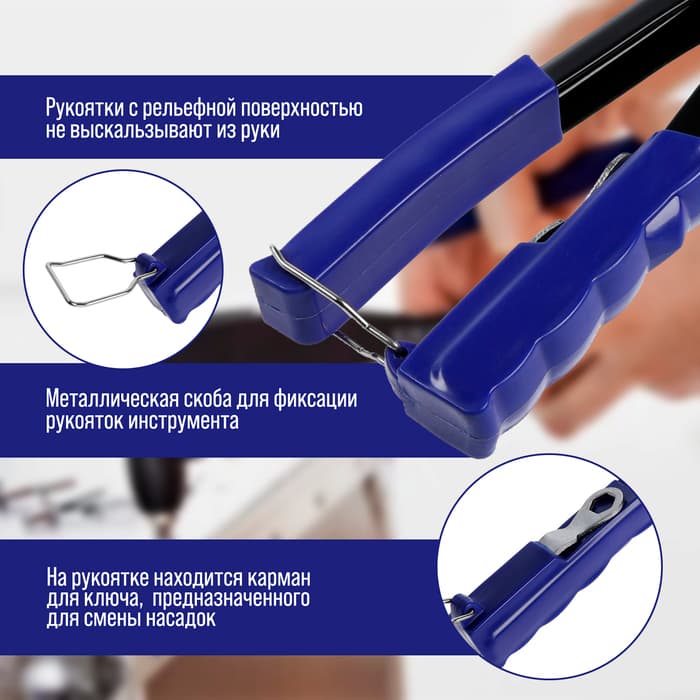 Рукоятки с рельефной поверхностью не выскальзывают из руки

Металлическая скоба для фиксации рукояток инструмента

На рукоятке находится карман для ключа,  предназначенного для смены насадок