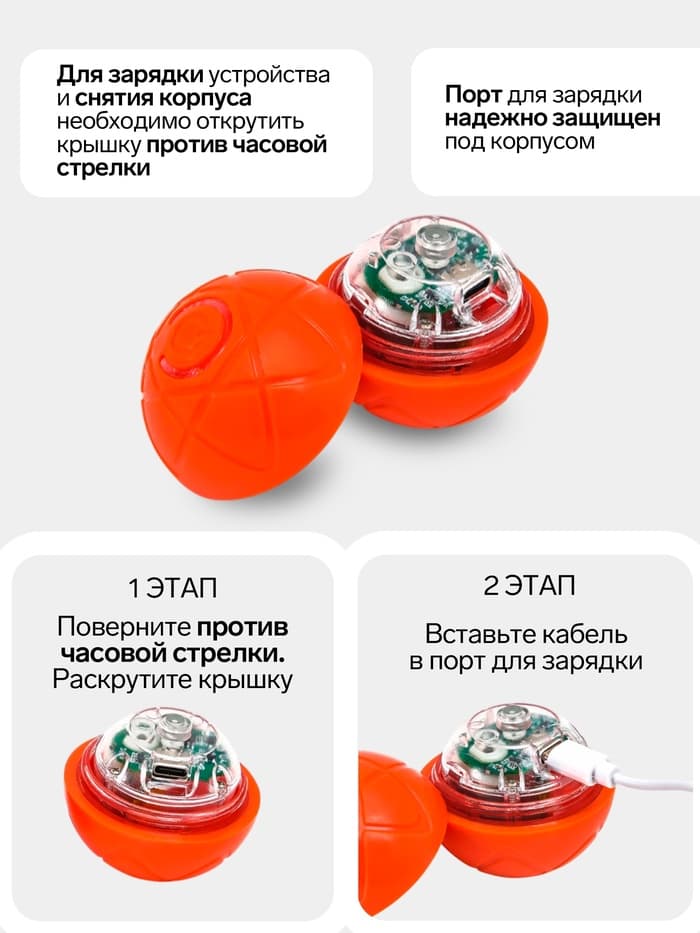 Для зарядки устройства и снятия корпуса необходимо открутить крышку против часовой стрелки

Порт для зарядки надежно защищен под корпусом

1 ЭТАП

Поверните против часовой стрелки. Раскрутите крышку

2 ЭТАП

Вставьте кабель в порт для зарядки