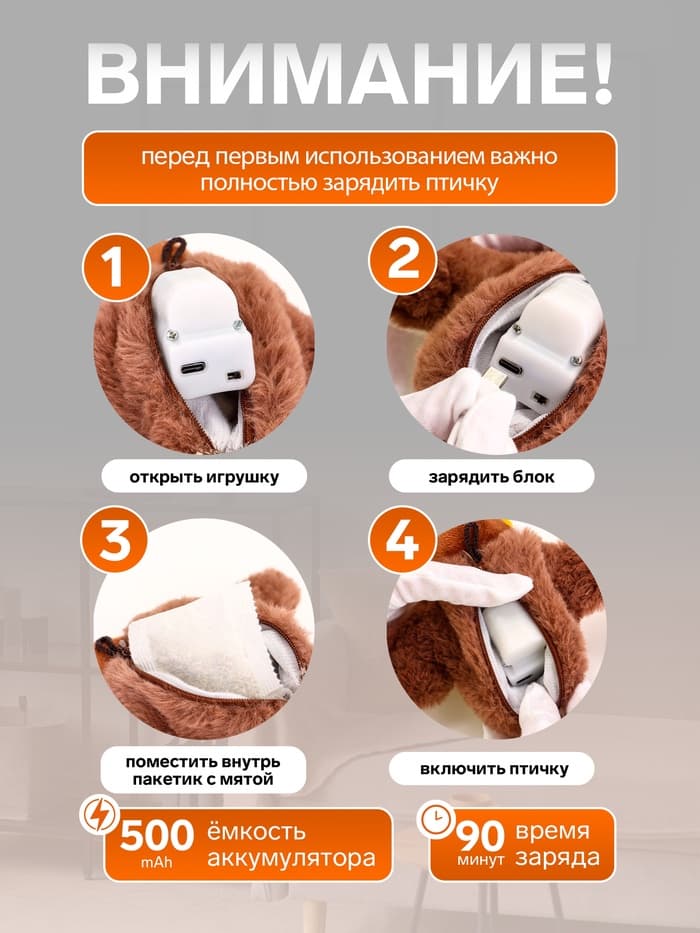 ВНИМАНИЕ!

перед первым использованием важно полностью зарядить птичку

1

открыть игрушку

2

зарядить блок

3

поместить внутрь пакетик с мятой

4

включить птичку

500 mAh ёмкость аккумулятора

90 минут время заряда