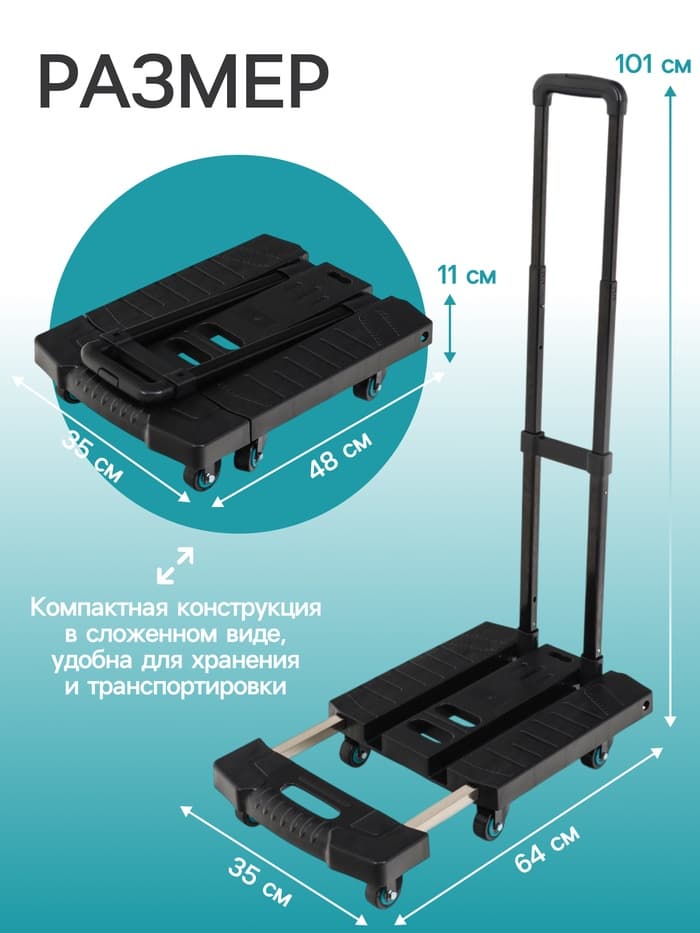 РАЗМЕР

101 см

11 см

35 см

48 см

Компактная конструкция в сложенном виде, удобна для хранения и транспортировки

35 см

64 см