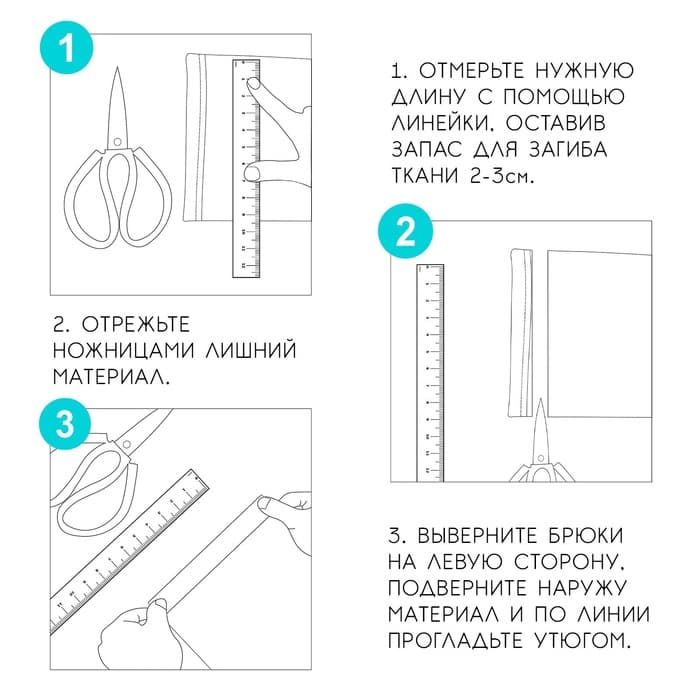 1

1. ОТМЕРЬТЕ НУЖНУЮ ДЛИНУ С ПОМОЩЬЮ ЛИНЕЙКИ, ОСТАВИВ ЗАПАС ДЛЯ ЗАГИБА ТКАНИ 2-3см.

2

2. ОТРЕЖЬТЕ НОЖНИЦАМИ ЛИШНИЙ МАТЕРИАЛ.

3

3. ВЫВЕРНИТЕ БРЮКИ НА ЛЕВУЮ СТОРОНУ, ПОДВЕРНИТЕ НАРУЖУ МАТЕРИАЛ И ПО ЛИНИИ ПРОГЛАДЬТЕ УТЮГОМ.