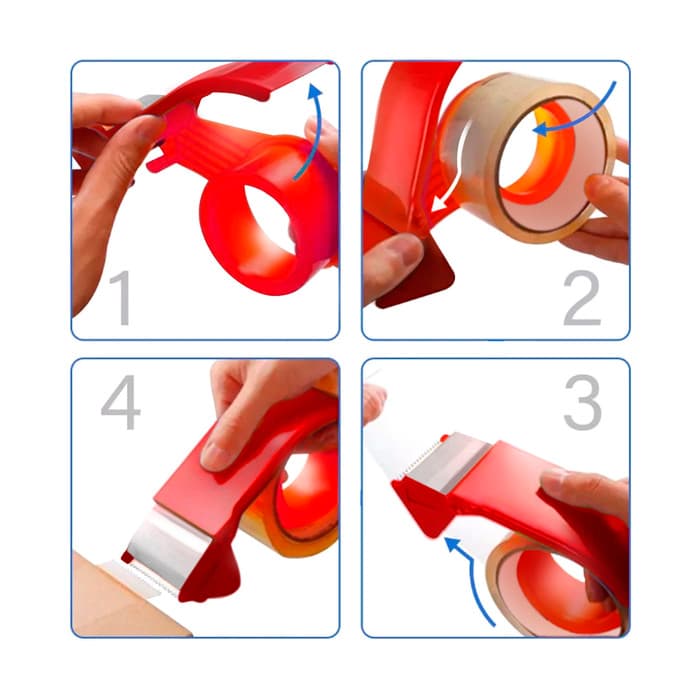 1

2

4

3