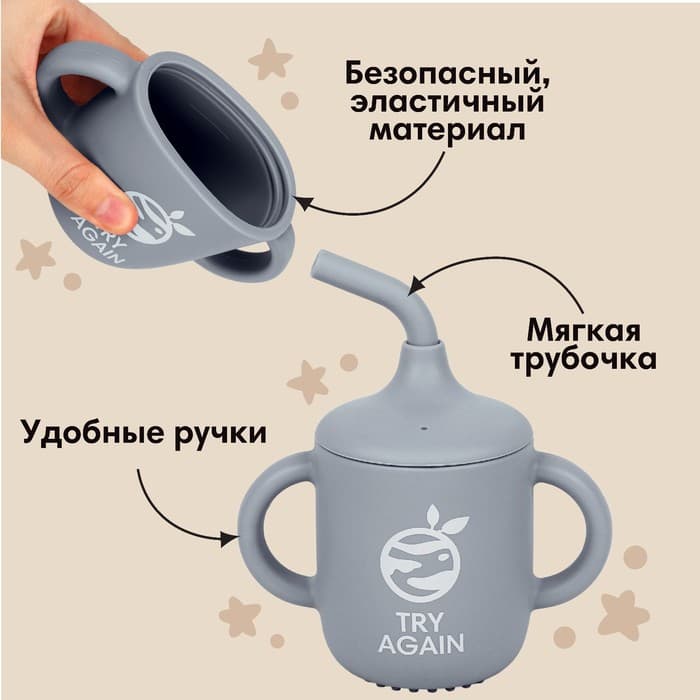 Безопасный, эластичный материал

TRY AGAIN

Мягкая трубочка

Удобные ручки

TRY AGAIN