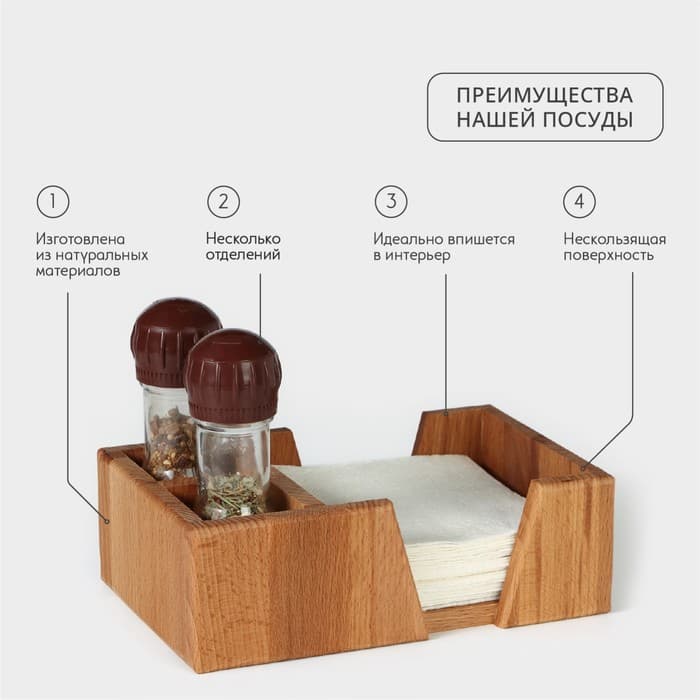 ПРЕИМУЩЕСТВА НАШЕЙ ПОСУДЫ

1
Изготовлена из натуральных материалов

2
Несколько отделений

3
Идеально впишется в интерьер

4
Нескользящая поверхность