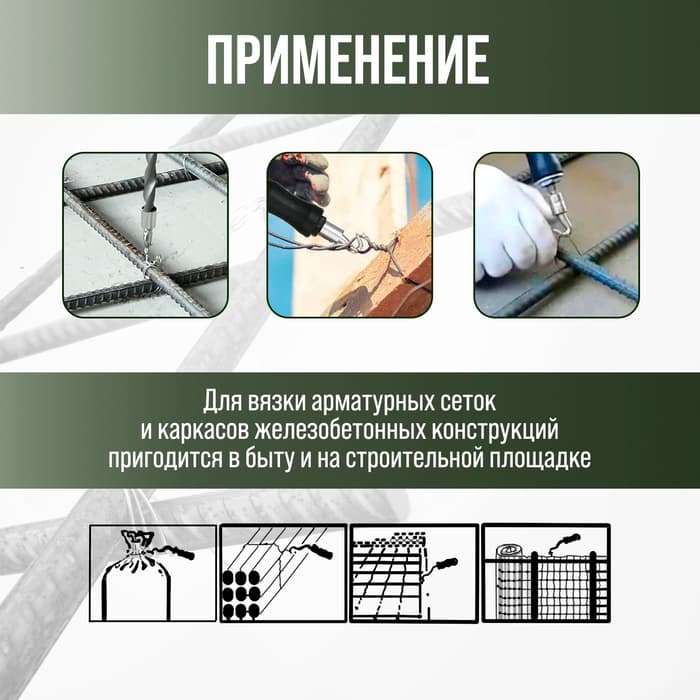 ПРИМЕНЕНИЕ

Для вязки арматурных сеток и каркасов железобетонных конструкций пригодится в быту и на строительной площадке