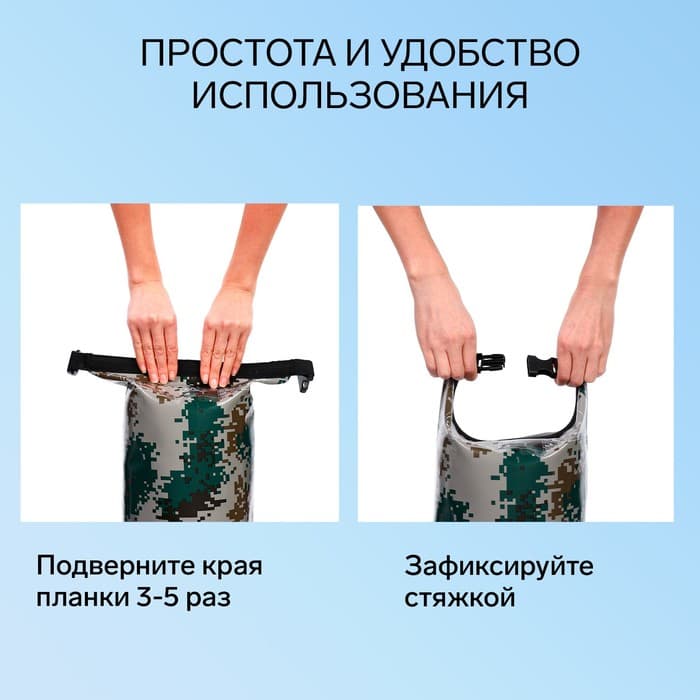 ПРОСТОТА И УДОБСТВО ИСПОЛЬЗОВАНИЯ

Подверните края планки 3-5 раз

Зафиксируйте стяжкой