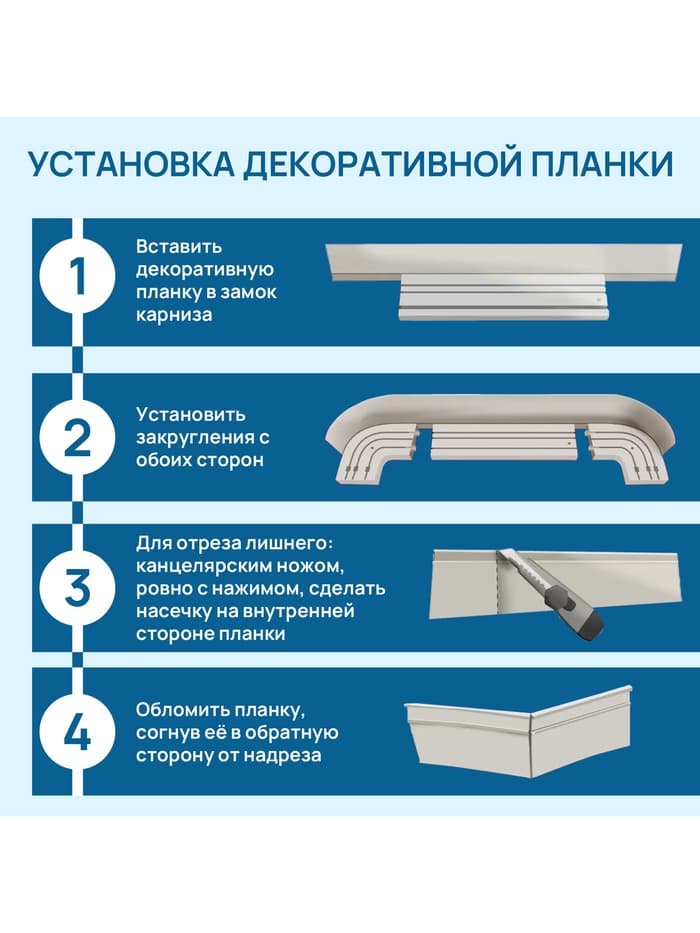 УСТАНОВКА ДЕКОРАТИВНОЙ ПЛАНКИ

1

Вставить декоративную планку в замок карниза

2

Установить закругления с обоих сторон

3

Для отреза лишнего: канцелярским ножом, ровно с нажимом, сделать насечку на внутренней стороне планки

4

Обломить планку, согнув её в обратную сторону от надреза