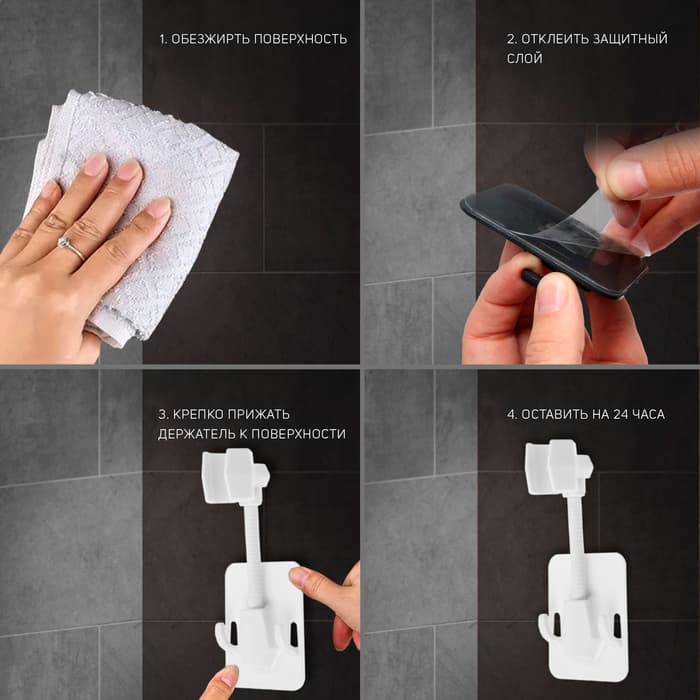 1. ОБЕЗЖИРТЬ ПОВЕРХНОСТЬ

2. ОТКЛЕИТЬ ЗАЩИТНЫЙ СЛОЙ

3. КРЕПКО ПРИЖАТЬ ДЕРЖАТЕЛЬ К ПОВЕРХНОСТИ

4. ОСТАВИТЬ НА 24 ЧАСА