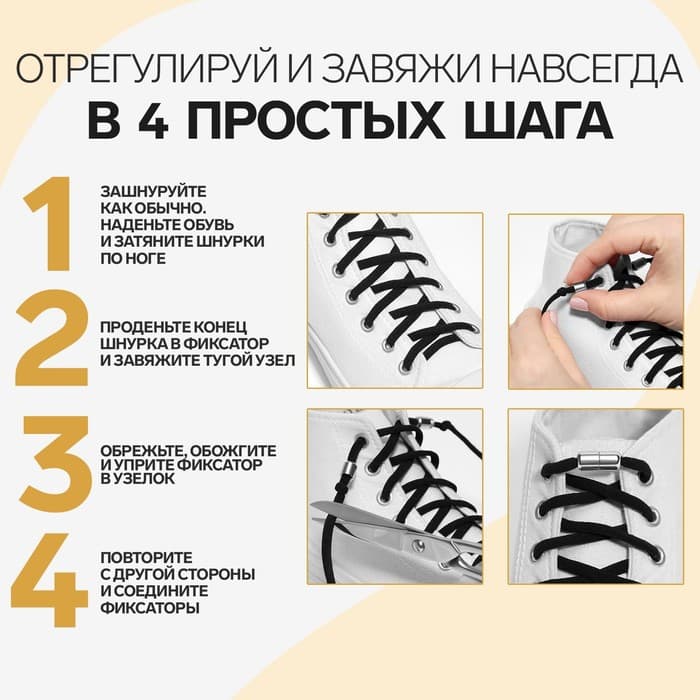 ОТРЕГУЛИРУЙ И ЗАВЯЖИ НАВСЕГДА
В 4 ПРОСТЫХ ШАГА

1
ЗАШНУРУЙТЕ КАК ОБЫЧНО. НАДЕНЬТЕ ОБУВЬ И ЗАТЯНИТЕ ШНУРКИ ПО НОГЕ

2
ПРОДЕНЬТЕ КОНЕЦ ШНУРКА В ФИКСАТОР И ЗАВЯЖИТЕ ТУГОЙ УЗЕЛ

3
ОБРЕЖЬТЕ, ОБОЖГИТЕ И УПРИТЕ ФИКСАТОР В УЗЕЛОК

4
ПОВТОРИТЕ С ДРУГОЙ СТОРОНЫ И СОЕДИНИТЕ ФИКСАТОРЫ