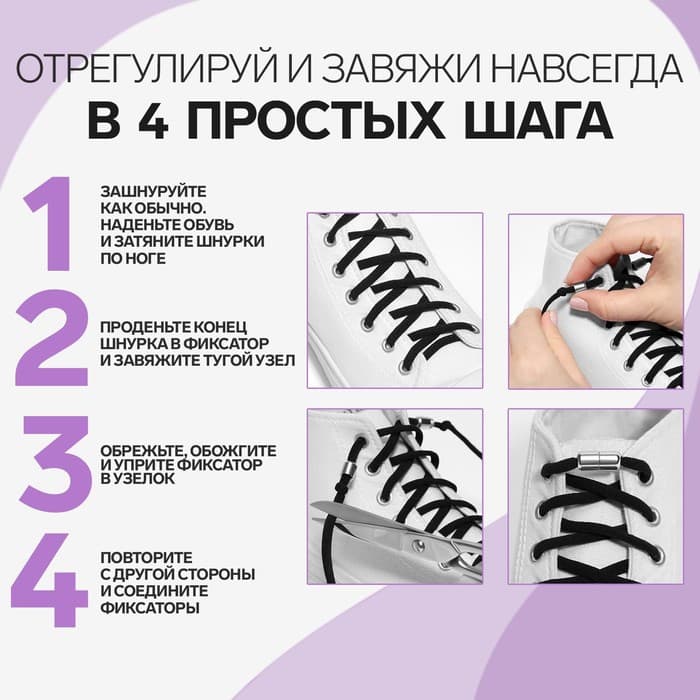 ОТРЕГУЛИРУЙ И ЗАВЯЖИ НАВСЕГДА
В 4 ПРОСТЫХ ШАГА

1
ЗАШНУРУЙТЕ КАК ОБЫЧНО. НАДЕНЬТЕ ОБУВЬ И ЗАТЯНИТЕ ШНУРКИ ПО НОГЕ

2
ПРОДЕНЬТЕ КОНЕЦ ШНУРКА В ФИКСАТОР И ЗАВЯЖИТЕ ТУГОЙ УЗЕЛ

3
ОБРЕЖЬТЕ, ОБОЖГИТЕ И УПРИТЕ ФИКСАТОР В УЗЕЛОК

4
ПОВТОРИТЕ С ДРУГОЙ СТОРОНЫ И СОЕДИНИТЕ ФИКСАТОРЫ