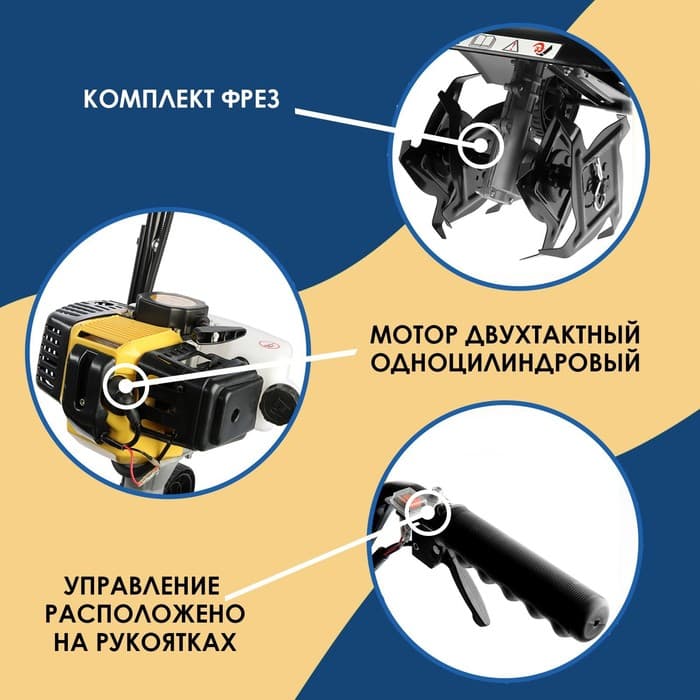 КОМПЛЕКТ ФРЕЗ

МОТОР ДВУХТАКТНЫЙ ОДНОЦИЛИНДРОВЫЙ

УПРАВЛЕНИЕ РАСПОЛОЖЕНО НА РУКОЯТКАХ