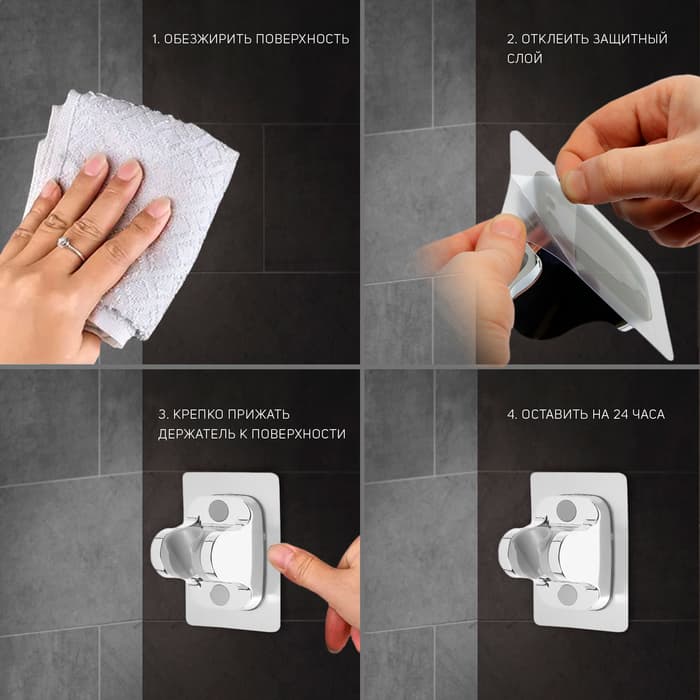 1. ОБЕЗЖИРИТЬ ПОВЕРХНОСТЬ

2. ОТКЛЕИТЬ ЗАЩИТНЫЙ СЛОЙ

3. КРЕПКО ПРИЖАТЬ ДЕРЖАТЕЛЬ К ПОВЕРХНОСТИ

4. ОСТАВИТЬ НА 24 ЧАСА