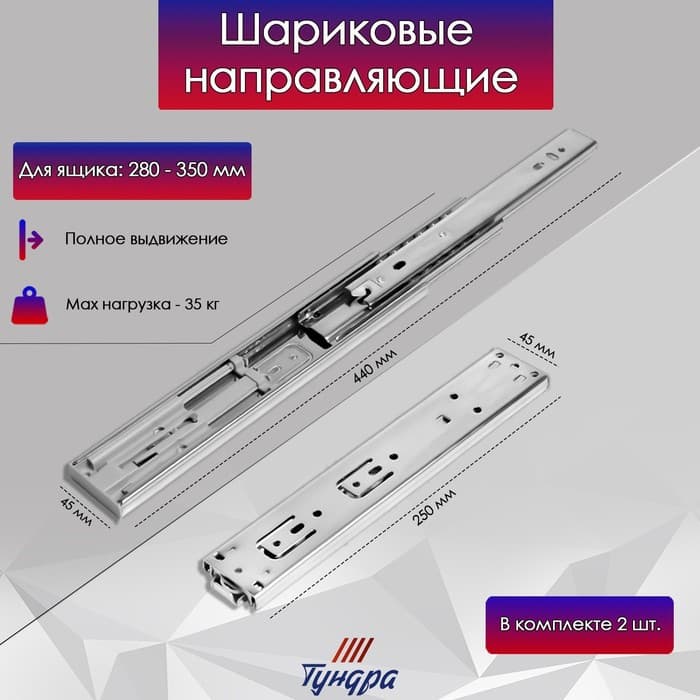 Шариковые направляющие

Для ящика: 280 - 350 мм

Полное выдвижение

Max нагрузка - 35 кг

440 мм

45 мм

45 мм

250 мм

В комплекте 2 шт.

Тундра