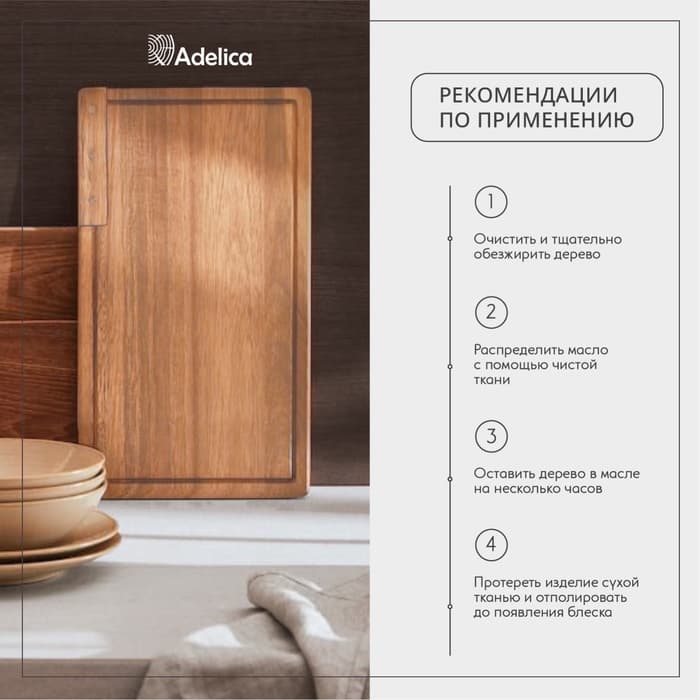 Adelica

РЕКОМЕНДАЦИИ ПО ПРИМЕНЕНИЮ

1

Очистить и тщательно обезжирить дерево

2

Распределить масло с помощью чистой ткани

3

Оставить дерево в масле на несколько часов

4

Протереть изделие сухой тканью и отполировать до появления блеска