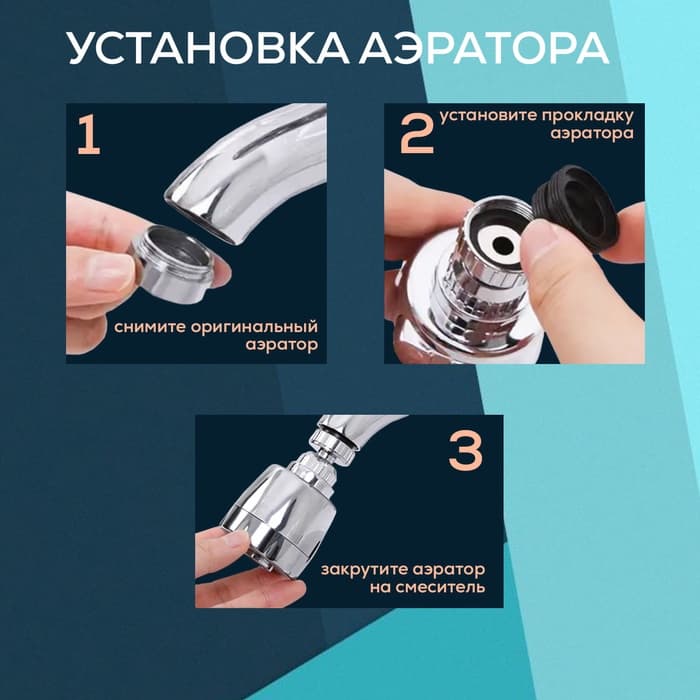 УСТАНОВКА АЭРАТОРА

1

снимите оригинальный аэратор

2

установите прокладку аэратора

3

закрутите аэратор на смеситель