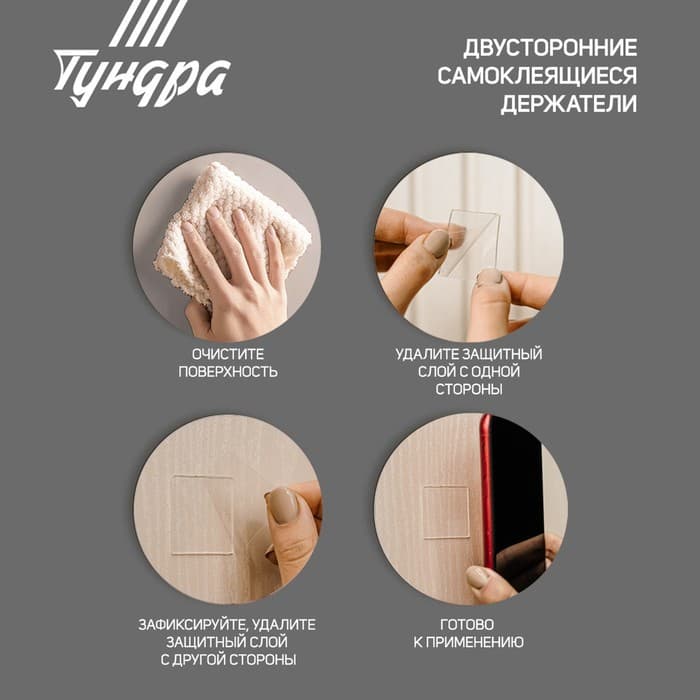 Тундра

ДВУСТОРОННИЕ САМОКЛЕЯЩИЕСЯ ДЕРЖАТЕЛИ

ОЧИСТИТЕ ПОВЕРХНОСТЬ

УДАЛИТЕ ЗАЩИТНЫЙ СЛОЙ С ОДНОЙ СТОРОНЫ

ЗАФИКСИРУЙТЕ, УДАЛИТЕ ЗАЩИТНЫЙ СЛОЙ С ДРУГОЙ СТОРОНЫ

ГОТОВО К ПРИМЕНЕНИЮ