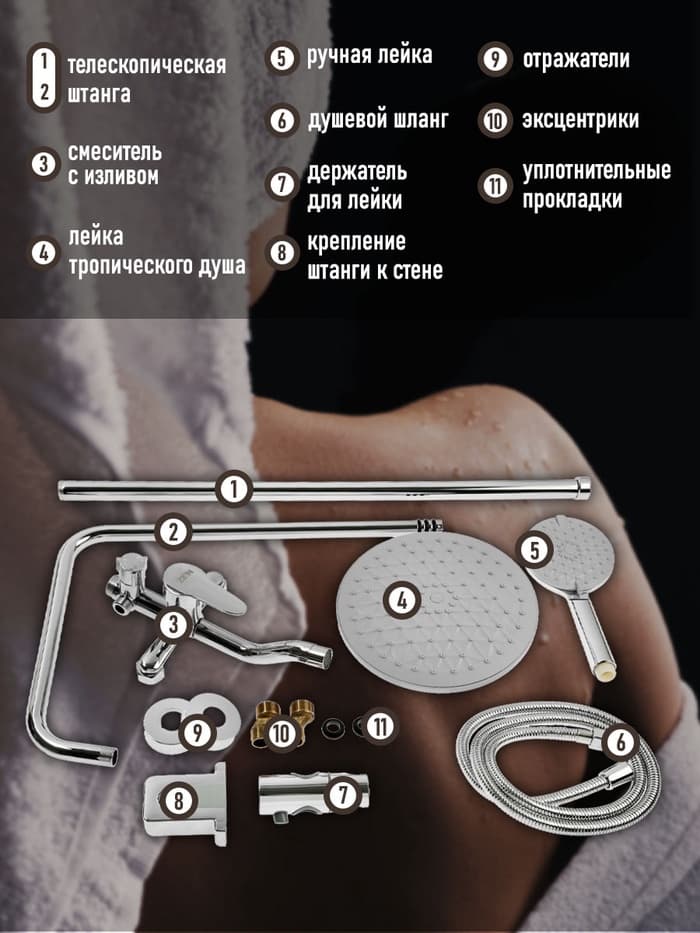 1 2 телескопическая штанга

3 смеситель с изливом

4 лейка тропического душа

5 ручная лейка

6 душевой шланг

7 держатель для лейки

8 крепление штанги к стене

9 отражатели

10 эксцентрики

11 уплотнительные прокладки

1

2

3

4

5

6

7

8

9

10

11