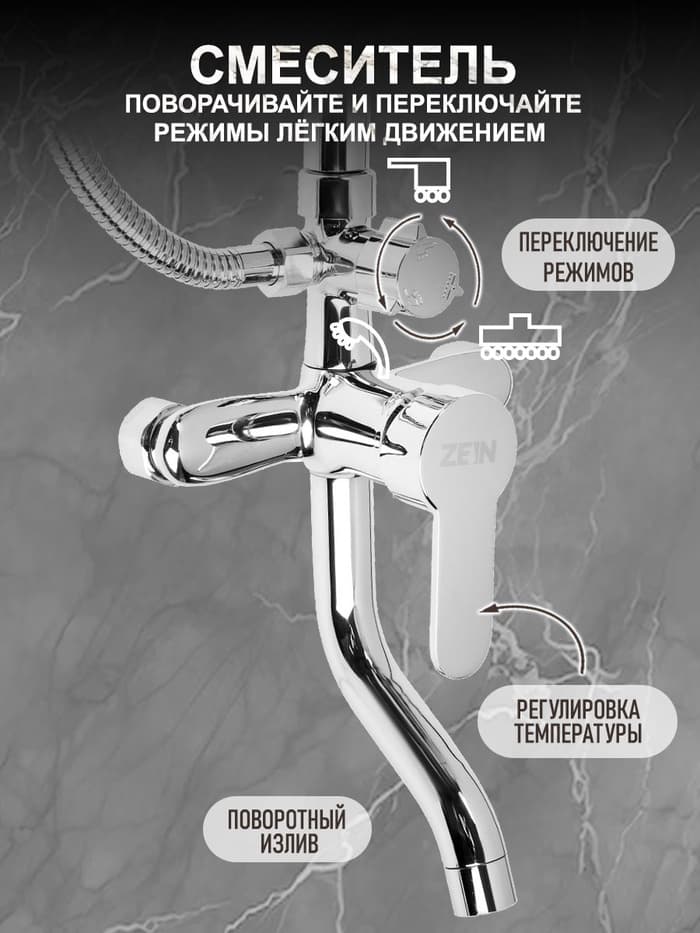 СМЕСИТЕЛЬ
ПОВОРАЧИВАЙТЕ И ПЕРЕКЛЮЧАЙТЕ РЕЖИМЫ ЛЁГКИМ ДВИЖЕНИЕМ

ПЕРЕКЛЮЧЕНИЕ РЕЖИМОВ

ZEIN

РЕГУЛИРОВКА ТЕМПЕРАТУРЫ

ПОВОРОТНЫЙ ИЗЛИВ