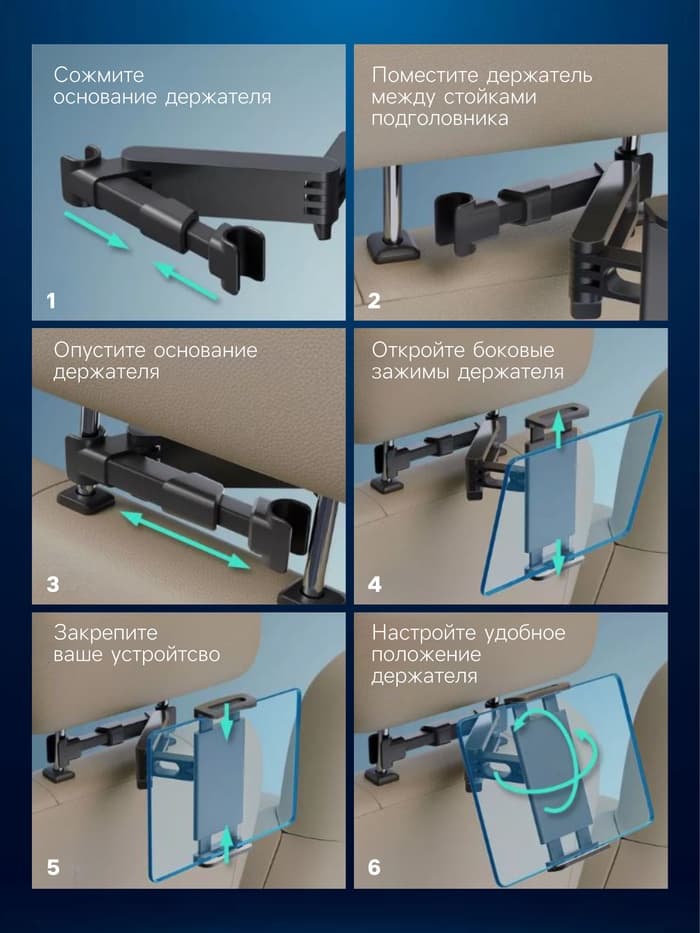 Сожмите основание держателя

1

Поместите держатель между стойками подголовника

2

Опустите основание держателя

3

Откройте боковые зажимы держателя

4

Закрепите ваше устройтсво

5

Настройте удобное положение держателя

6