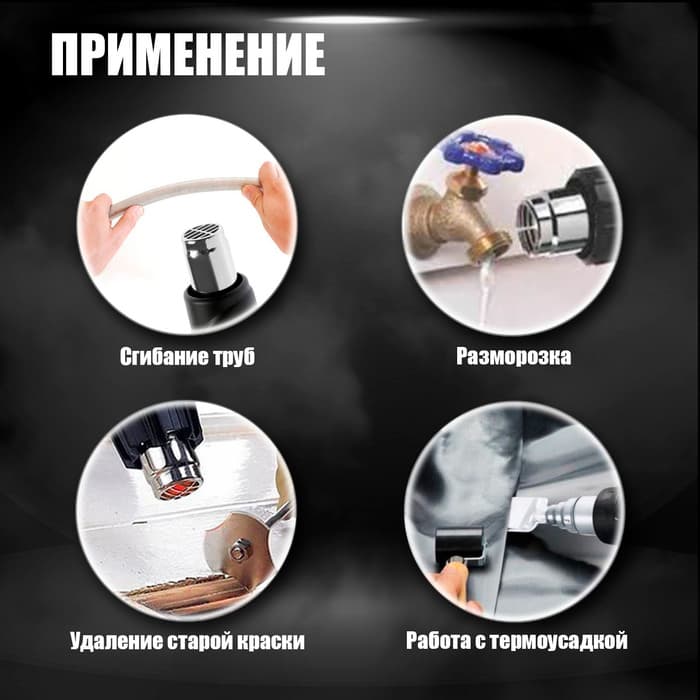 ПРИМЕНЕНИЕ

Сгибание труб

Разморозка

Удаление старой краски

Работа с термоусадкой