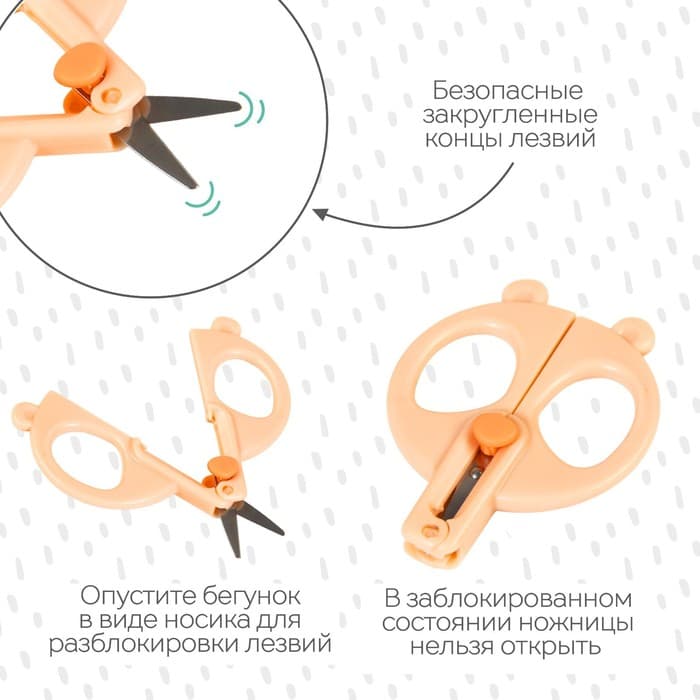 Безопасные закругленные концы лезвий

Опустите бегунок в виде носика для разблокировки лезвий

В заблокированном состоянии ножницы нельзя открыть