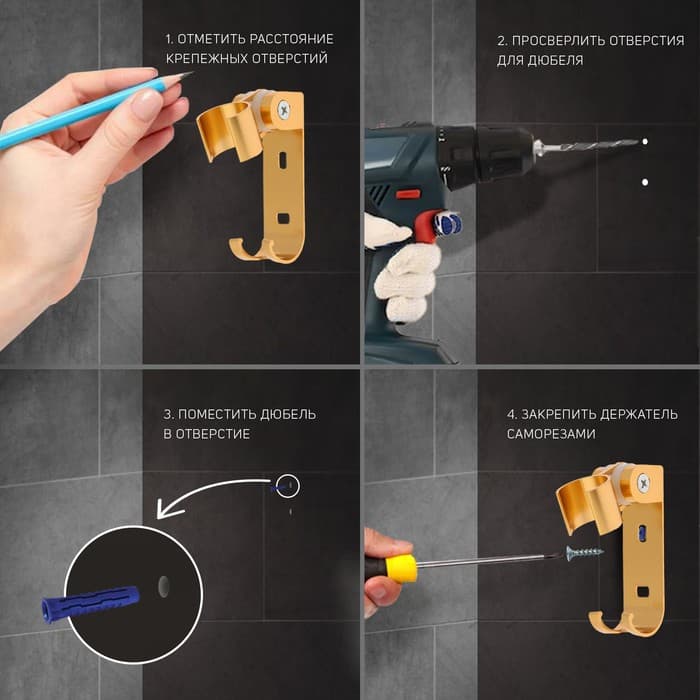 1. ОТМЕТИТЬ РАССТОЯНИЕ КРЕПЕЖНЫХ ОТВЕРСТИЙ

2. ПРОСВЕРЛИТЬ ОТВЕРСТИЯ ДЛЯ ДЮБЕЛЯ

3. ПОМЕСТИТЬ ДЮБЕЛЬ В ОТВЕРСТИЕ

4. ЗАКРЕПИТЬ ДЕРЖАТЕЛЬ САМОРЕЗАМИ