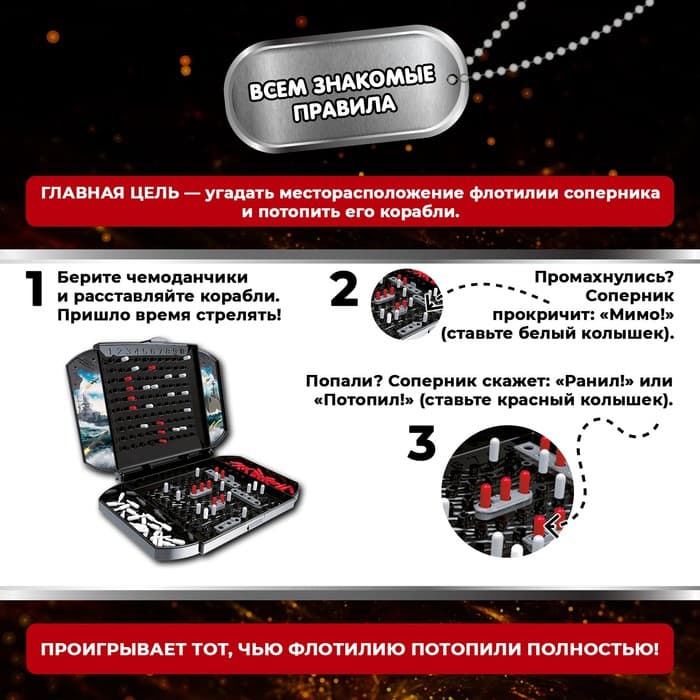 ВСЕМ ЗНАКОМЫЕ ПРАВИЛА

ГЛАВНАЯ ЦЕЛЬ — угадать месторасположение флотилии соперника и потопить его корабли.

1 Берите чемоданчики и расставляйте корабли. Пришло время стрелять!

2 Промахнулись? Соперник прокричит: «Мимо!» (ставьте белый колышек).

Попали? Соперник скажет: «Ранил!» или «Потопил!» (ставьте красный колышек).

3

ПРОИГРЫВАЕТ ТОТ, ЧЬЮ ФЛОТИЛИЮ ПОТОПИЛИ ПОЛНОСТЬЮ!