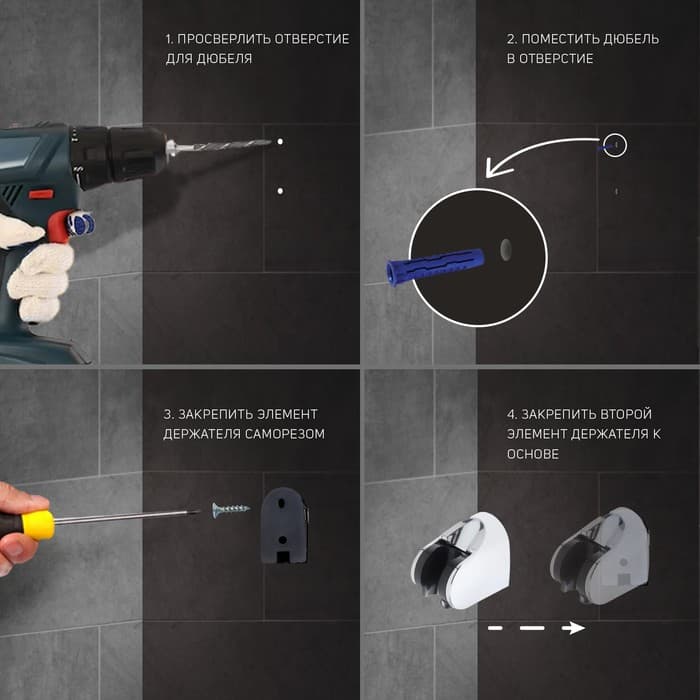 1. ПРОСВЕРЛИТЬ ОТВЕРСТИЕ ДЛЯ ДЮБЕЛЯ

2. ПОМЕСТИТЬ ДЮБЕЛЬ В ОТВЕРСТИЕ

3. ЗАКРЕПИТЬ ЭЛЕМЕНТ ДЕРЖАТЕЛЯ САМОРЕЗОМ

4. ЗАКРЕПИТЬ ВТОРОЙ ЭЛЕМЕНТ ДЕРЖАТЕЛЯ К ОСНОВЕ