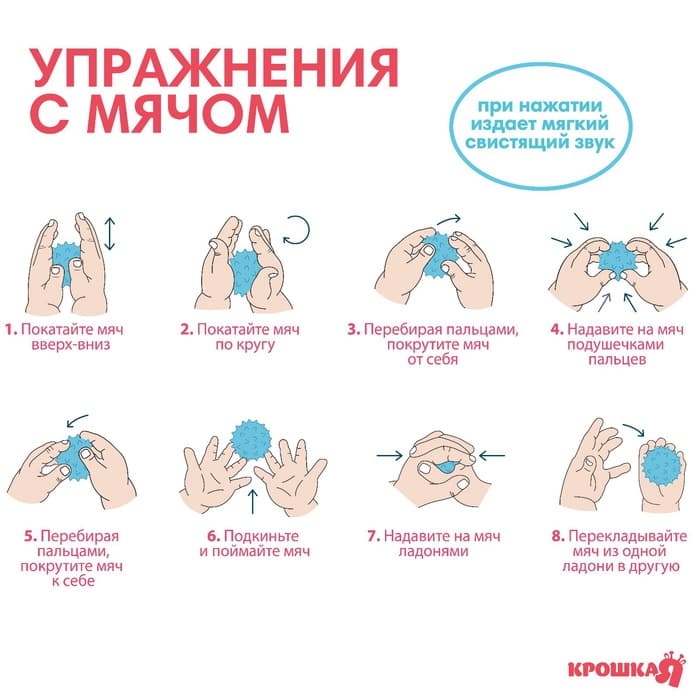 УПРАЖНЕНИЯ С МЯЧОМ

при нажатии издает мягкий свистящий звук

1. Покатайте мяч вверх-вниз

2. Покатайте мяч по кругу

3. Перебирая пальцами, покрутите мяч от себя

4. Надавите на мяч подушечками пальцев

5. Перебирая пальцами, покрутите мяч к себе

6. Подкиньте и поймайте мяч

7. Надавите на мяч ладонями

8. Перекладывайте мяч из одной ладони в другую

КРОШКА Я