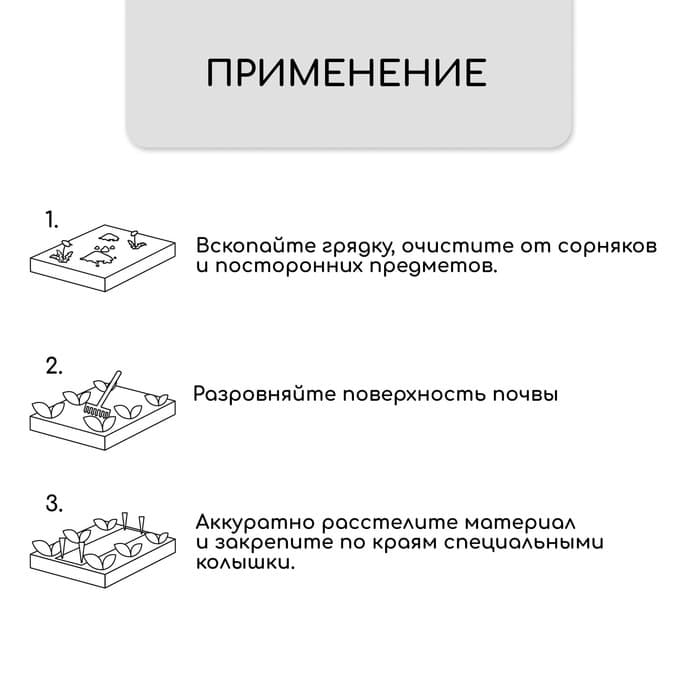 ПРИМЕНЕНИЕ

1.

Вскопайте грядку, очистите от сорняков и посторонних предметов.

2.

Разровняйте поверхность почвы

3.

Аккуратно расстелите материал и закрепите по краям специальными колышки.