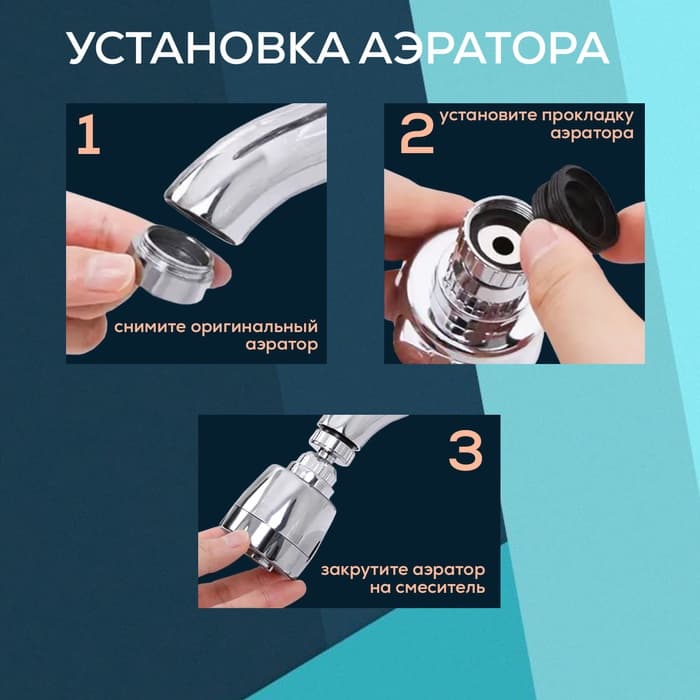 УСТАНОВКА АЭРАТОРА

1

снимите оригинальный аэратор

2

установите прокладку аэратора

3

закрутите аэратор на смеситель