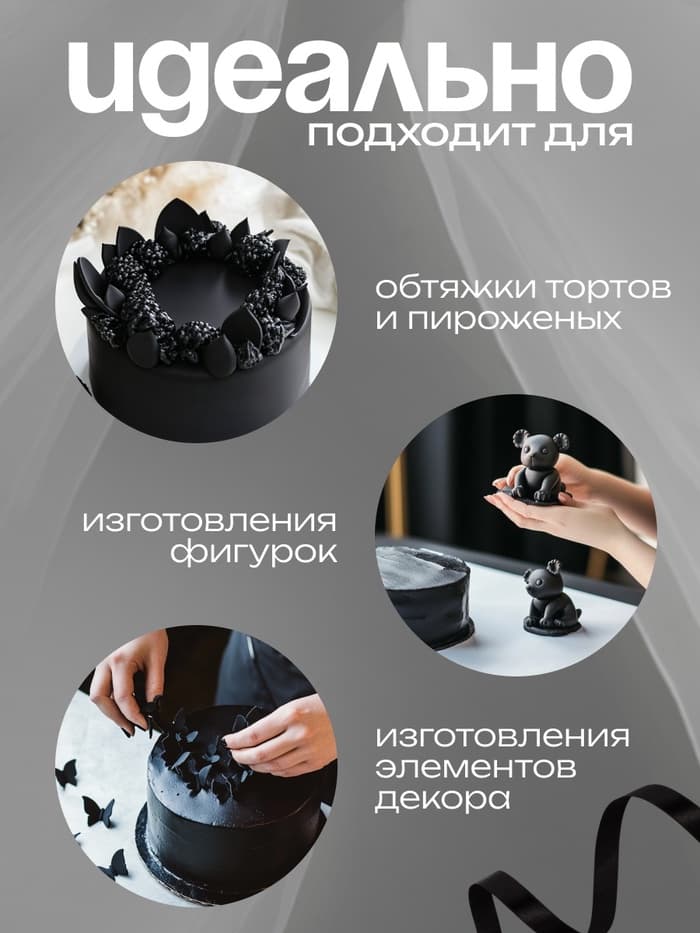 идеально
подходит для

обтяжки тортов и пироженых

изготовления фигурок

изготовления элементов декора