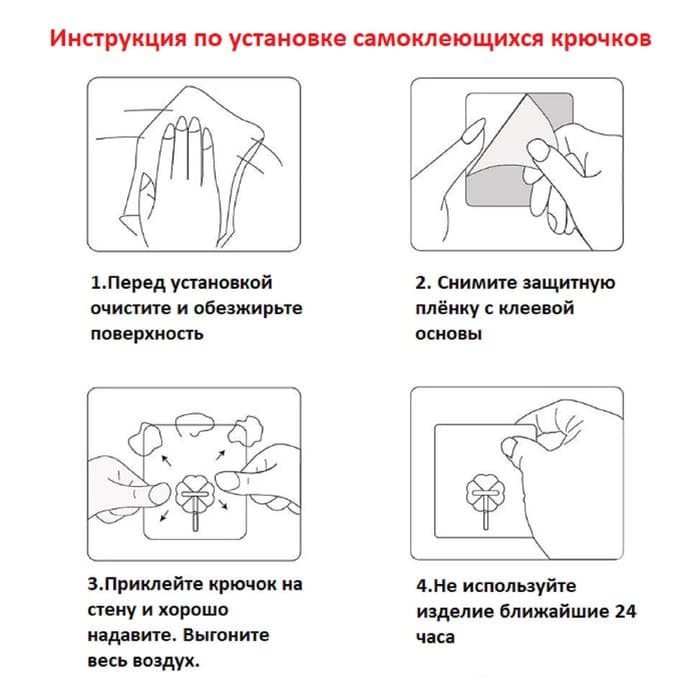 Инструкция по установке самоклеющихся крючков

1.Перед установкой очистите и обезжирьте поверхность

2. Снимите защитную плёнку с клеевой основы

3.Приклейте крючок на стену и хорошо надавите. Выгоните весь воздух.

4.Не используйте изделие ближайшие 24 часа