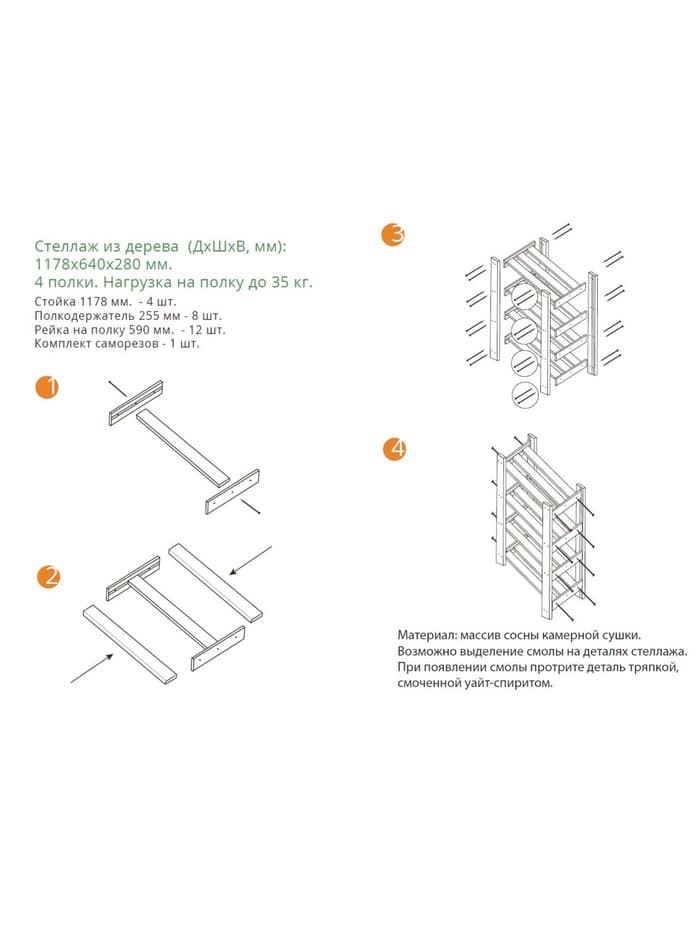 Стеллаж из дерева (ДхШхВ, мм):
1178х640х280 мм.
4 полки. Нагрузка на полку до 35 кг.

Стойка 1178 мм. - 4 шт.
Полкодержатель 255 мм - 8 шт.
Рейка на полку 590 мм. - 12 шт.
Комплект саморезов - 1 шт.

1

2

3

4

Материал: массив сосны камерной сушки.
Возможно выделение смолы на деталях стеллажа.
При появлении смолы протрите деталь тряпкой, смоченной уайт-спиритом.