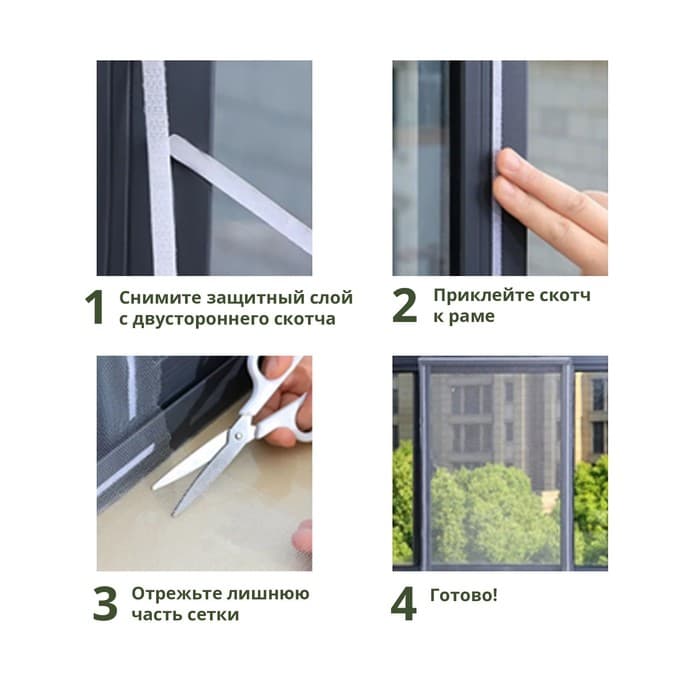 1 Снимите защитный слой с двустороннего скотча

2 Приклейте скотч к раме

3 Отрежьте лишнюю часть сетки

4 Готово!