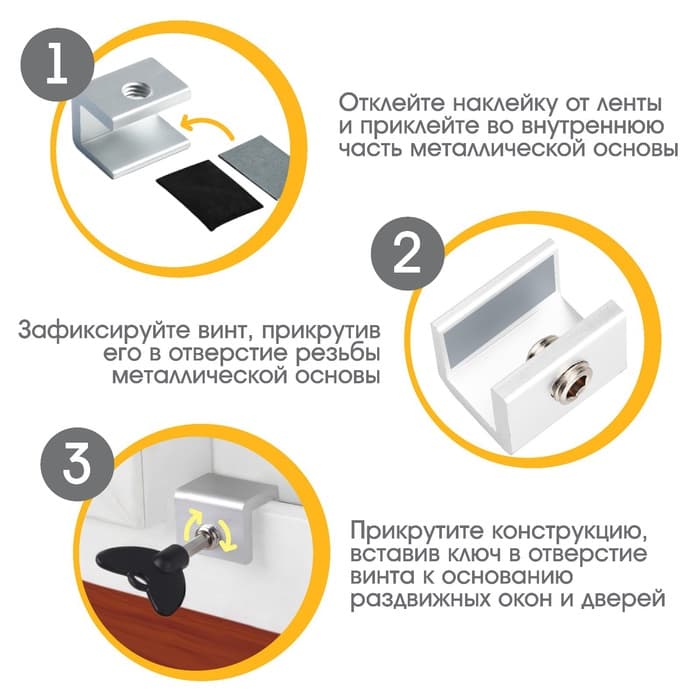 1

Отклейте наклейку от ленты и приклейте во внутреннюю часть металлической основы

2

Зафиксируйте винт, прикрутив его в отверстие резьбы металлической основы

3

Прикрутите конструкцию, вставив ключ в отверстие винта к основанию раздвижных окон и дверей