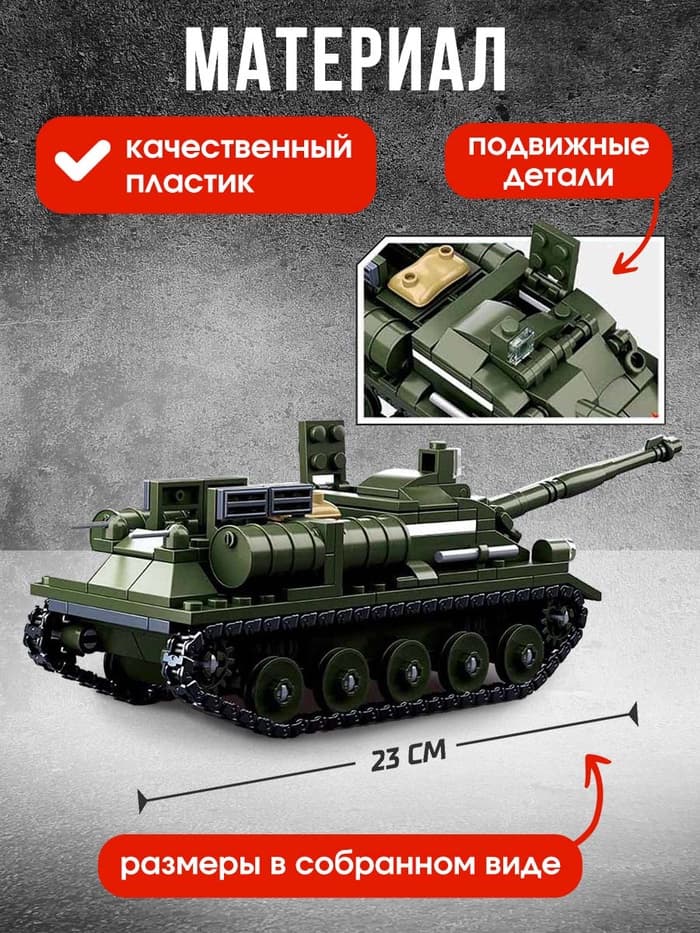 МАТЕРИАЛ

качественный пластик

подвижные детали

23 СМ

размеры в собранном виде