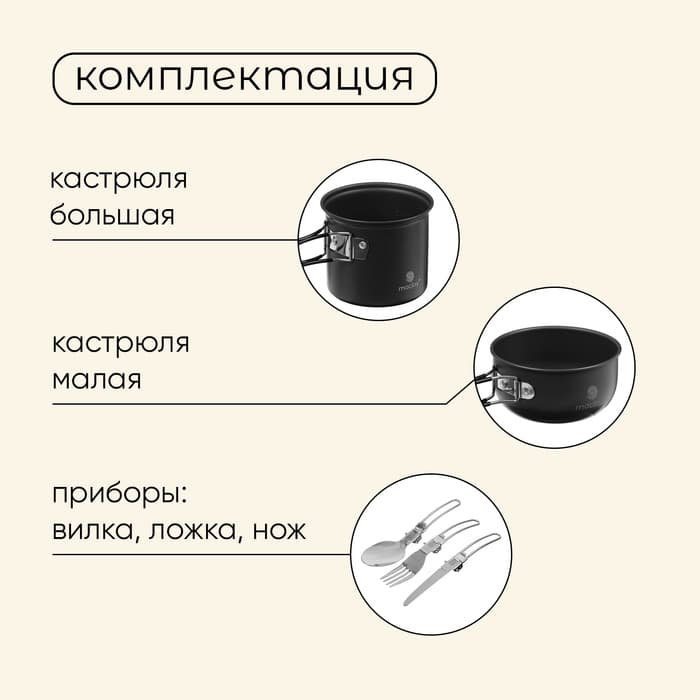 комплектация

кастрюля большая

maclay

кастрюля малая

maclay

приборы: вилка, ложка, нож