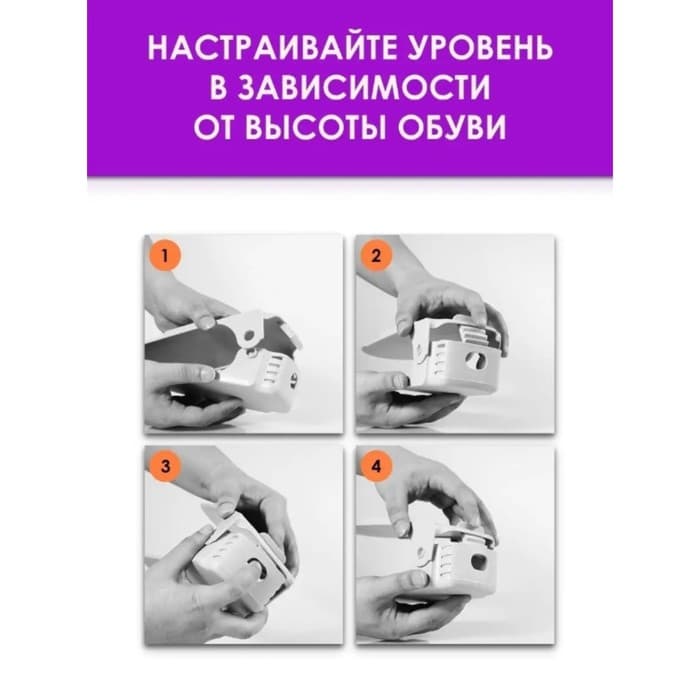 НАСТРАИВАЙТЕ УРОВЕНЬ В ЗАВИСИМОСТИ ОТ ВЫСОТЫ ОБУВИ

1

2

3

4