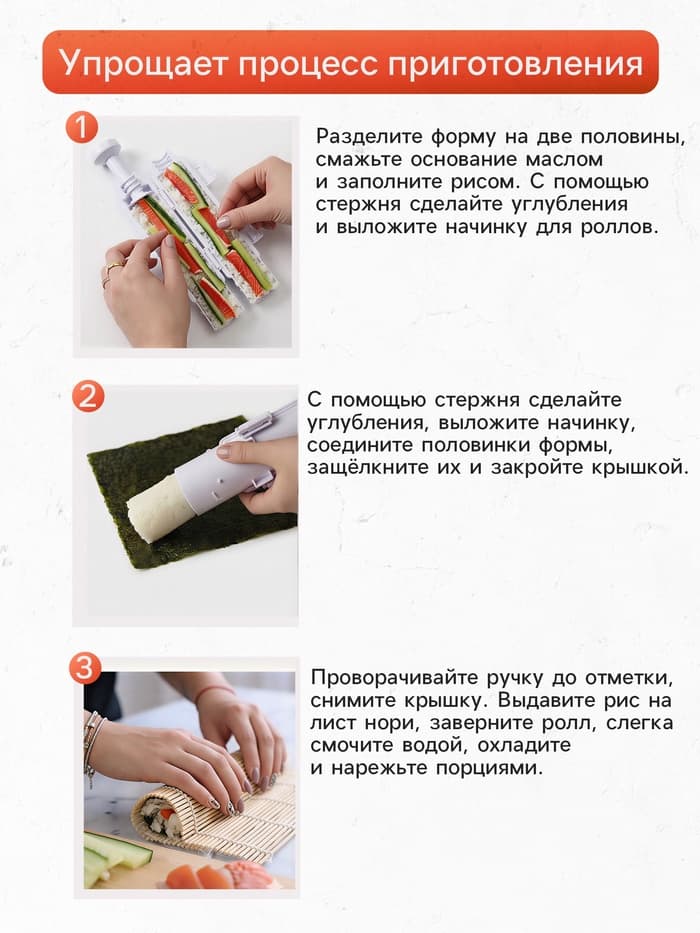 Упрощает процесс приготовления

1

Разделите форму на две половины, смажьте основание маслом и заполните рисом. С помощью стержня сделайте углубления и выложите начинку для роллов.

2

С помощью стержня сделайте углубления, выложите начинку, соедините половинки формы, защёлкните их и закройте крышкой.

3

Проворачивайте ручку до отметки, снимите крышку. Выдавите рис на лист нори, заверните ролл, слегка смочите водой, охладите и нарежьте порциями.