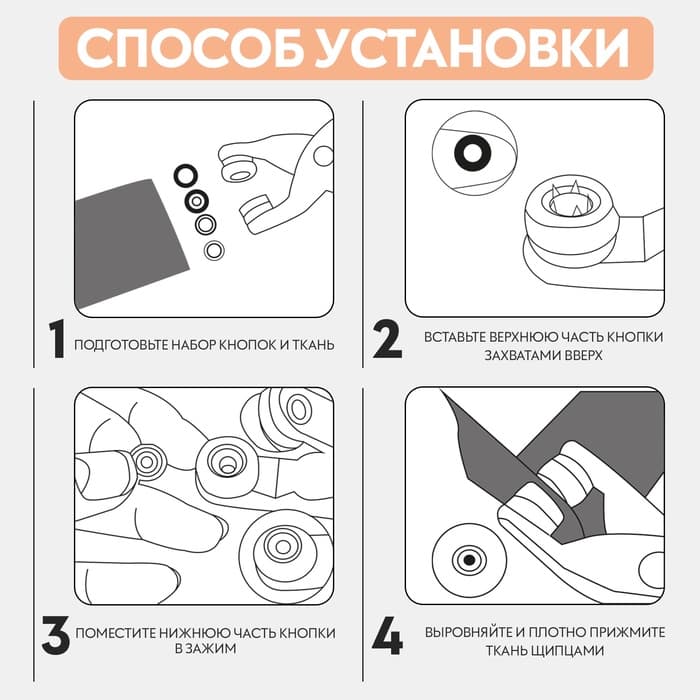 СПОСОБ УСТАНОВКИ

1 ПОДГОТОВЬТЕ НАБОР КНОПОК И ТКАНЬ

2 ВСТАВЬТЕ ВЕРХНЮЮ ЧАСТЬ КНОПКИ ЗАХВАТАМИ ВВЕРХ

3 ПОМЕСТИТЕ НИЖНЮЮ ЧАСТЬ КНОПКИ В ЗАЖИМ

4 ВЫРОВНЯЙТЕ И ПЛОТНО ПРИЖМИТЕ ТКАНЬ ЩИПЦАМИ