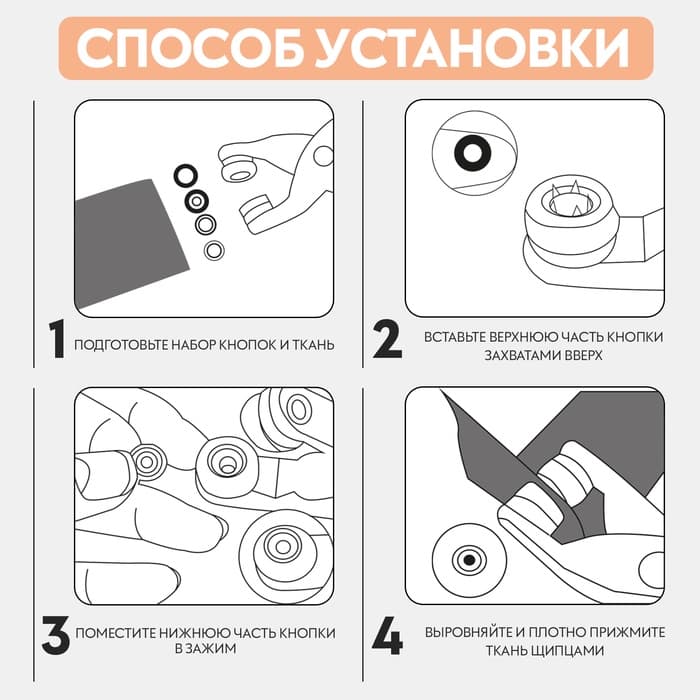 СПОСОБ УСТАНОВКИ

1 ПОДГОТОВЬТЕ НАБОР КНОПОК И ТКАНЬ

2 ВСТАВЬТЕ ВЕРХНЮЮ ЧАСТЬ КНОПКИ ЗАХВАТАМИ ВВЕРХ

3 ПОМЕСТИТЕ НИЖНЮЮ ЧАСТЬ КНОПКИ В ЗАЖИМ

4 ВЫРОВНЯЙТЕ И ПЛОТНО ПРИЖМИТЕ ТКАНЬ ЩИПЦАМИ