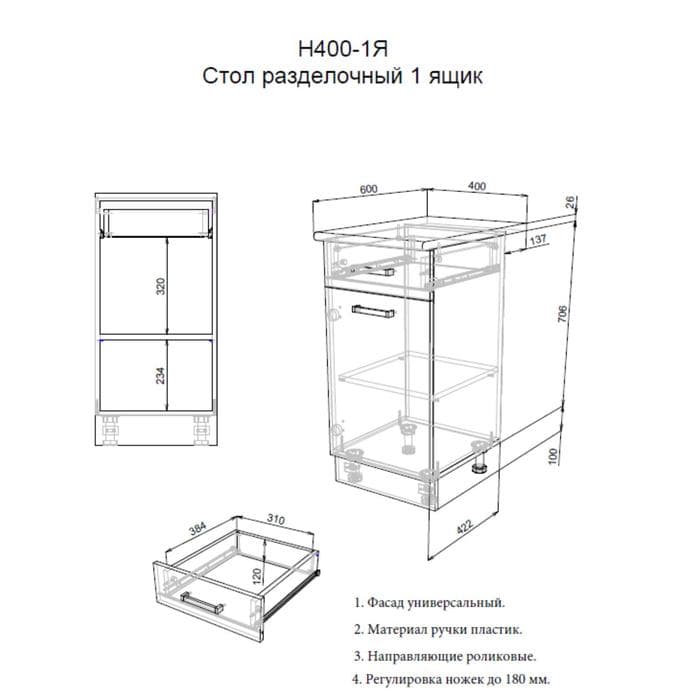 Н400-1Я
Стол разделочный 1 ящик

320
234

600
400
26
137
706
100
422

384
310
120

1. Фасад универсальный.
2. Материал ручки пластик.
3. Направляющие роликовые.
4. Регулировка ножек до 180 мм.