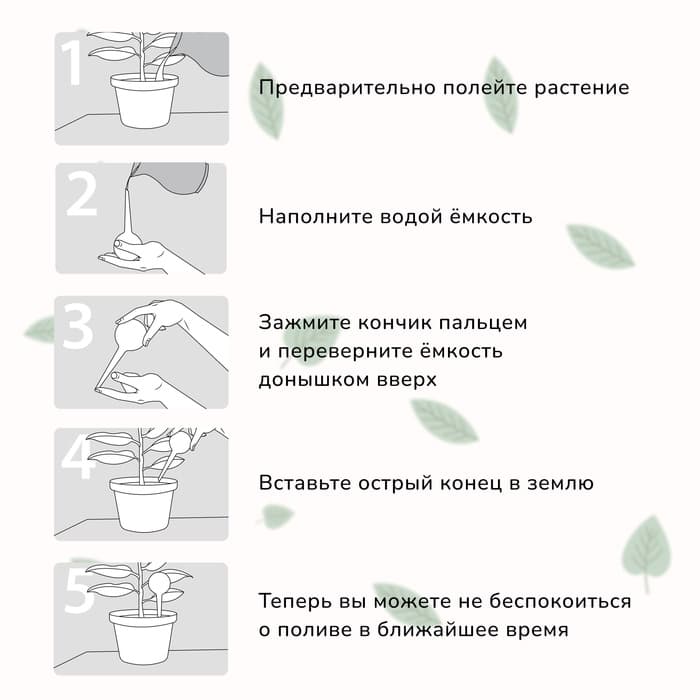 1

Предварительно полейте растение

2

Наполните водой ёмкость

3

Зажмите кончик пальцем и переверните ёмкость донышком вверх

4

Вставьте острый конец в землю

5

Теперь вы можете не беспокоиться о поливе в ближайшее время