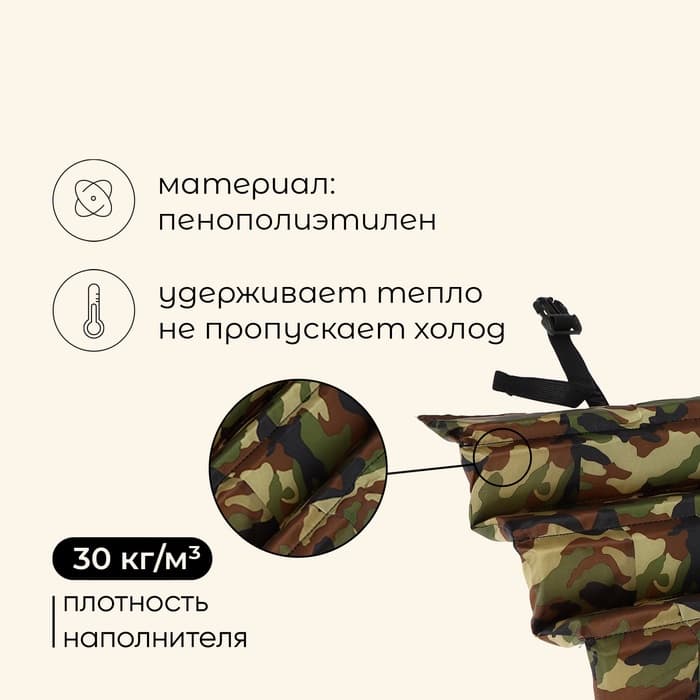 материал:
пенополиэтилен

удерживает тепло
не пропускает холод

30 кг/м³

плотность
наполнителя