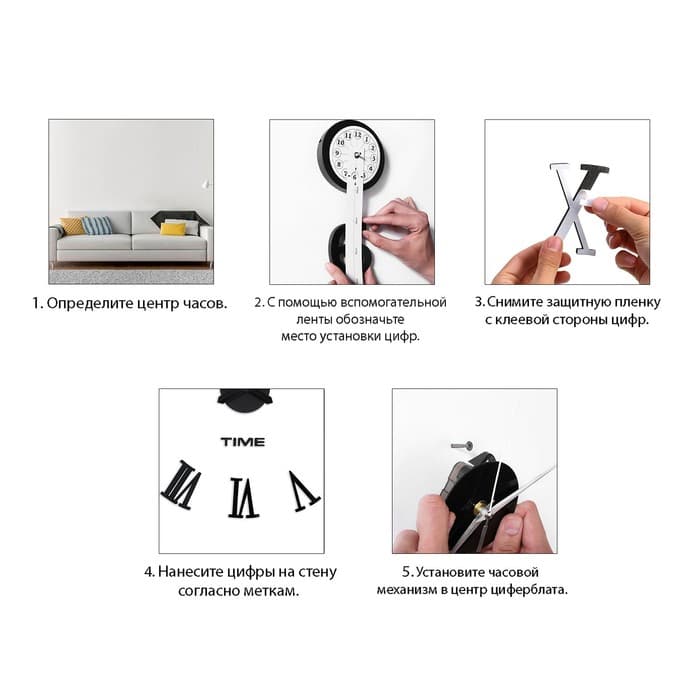 1. Определите центр часов.

2. С помощью вспомогательной ленты обозначьте место установки цифр.

3. Снимите защитную пленку с клеевой стороны цифр.

TIME

4. Нанесите цифры на стену согласно меткам.

5. Установите часовой механизм в центр циферблата.