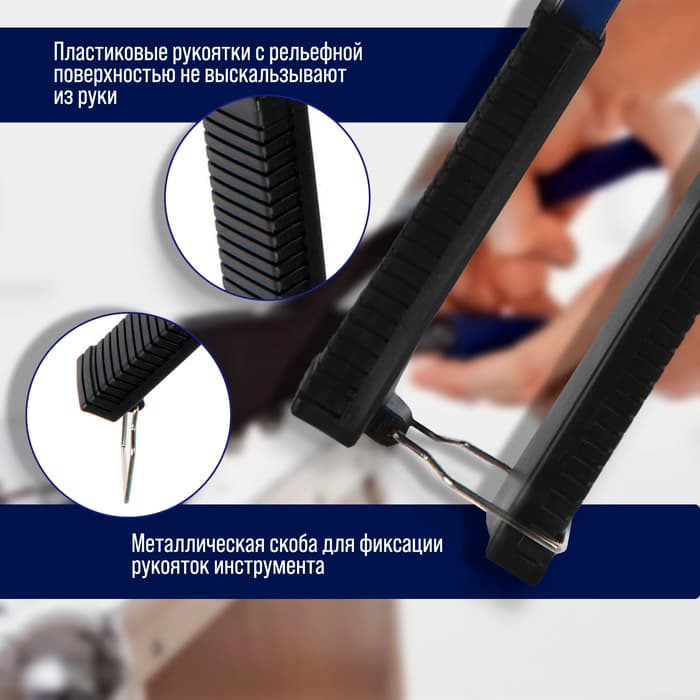 Пластиковые рукоятки с рельефной поверхностью не выскальзывают из руки

Металлическая скоба для фиксации рукояток инструмента