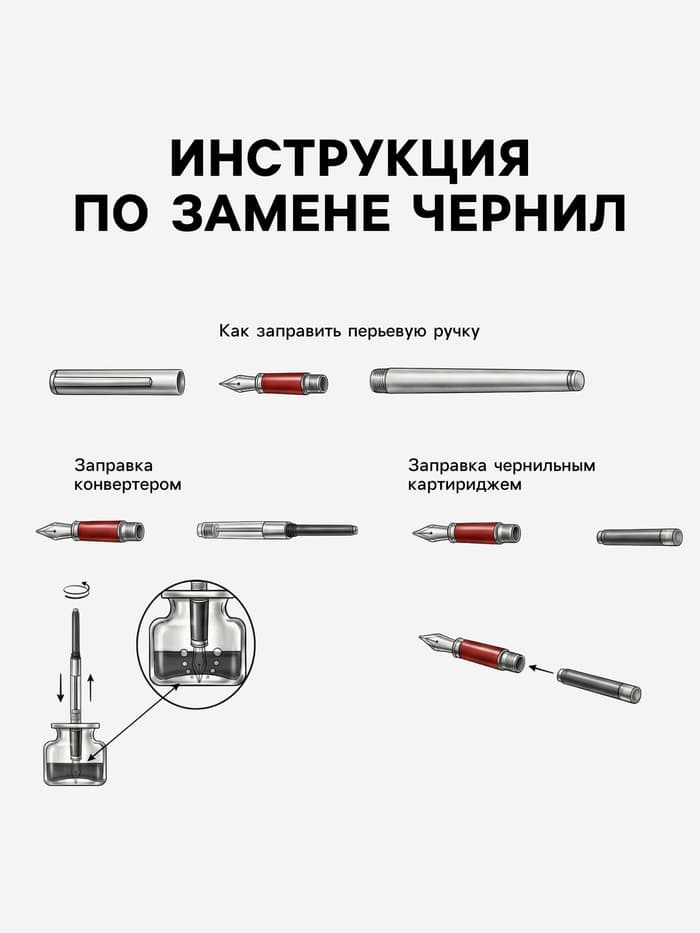 ИНСТРУКЦИЯ
ПО ЗАМЕНЕ ЧЕРНИЛ

Как заправить перьевую ручку

Заправка конвертером

Заправка чернильным картириджем