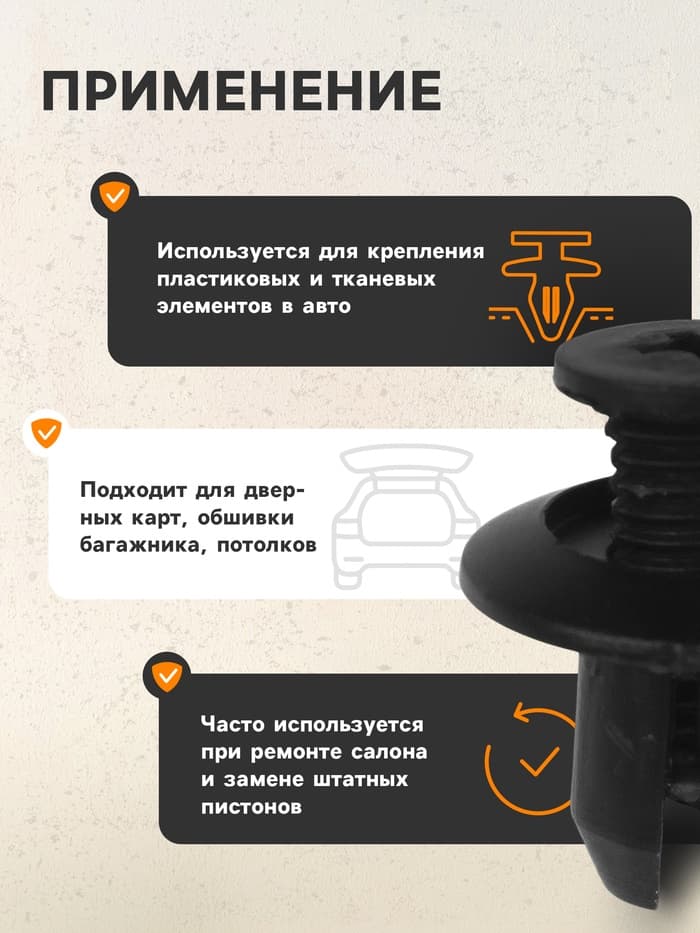 ПРИМЕНЕНИЕ

Используется для крепления пластиковых и тканевых элементов в авто

Подходит для дверных карт, обшивки багажника, потолков

Часто используется при ремонте салона и замене штатных пистонов